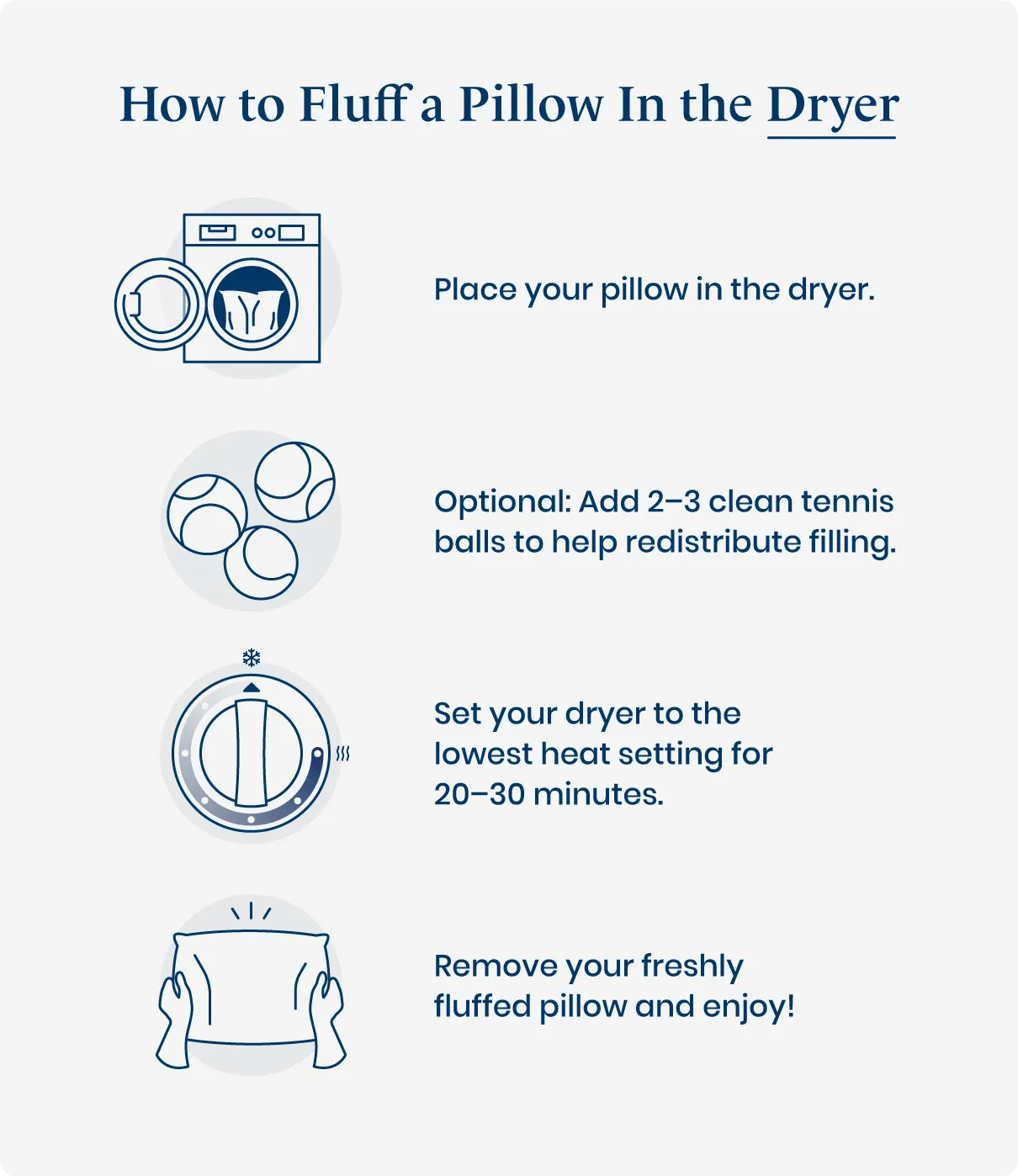 How to Fluff a Pillow In the Dryer

Place your pillow in the dryer.

Optional: Add 2–3 clean tennis balls to help redistribute filling.

Set your dryer to the lowest heat setting for 20–30 minutes.

Remove your freshly fluffed pillow and enjoy!